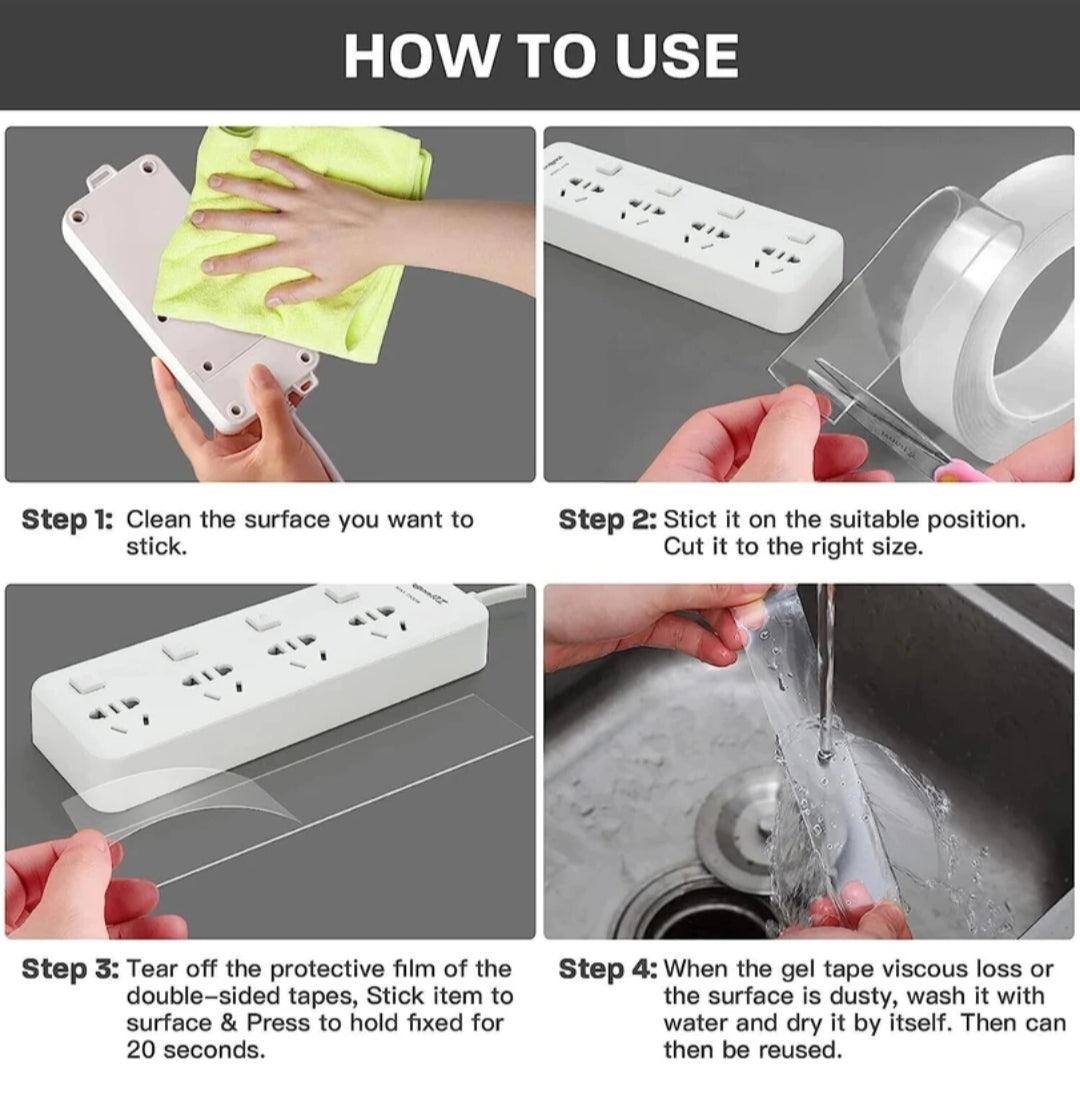 HOW TO USE

Step 1: Clean the surface you want to stick.

Step 2: Stict it on the suitable position. Cut it to the right size.

Step 3: Tear off the protective film of the double-sided tapes, Stick item to surface & Press to hold fixed for 20 seconds.

Step 4: When the gel tape viscous loss or the surface is dusty, wash it with water and dry it by itself. Then can then be reused.