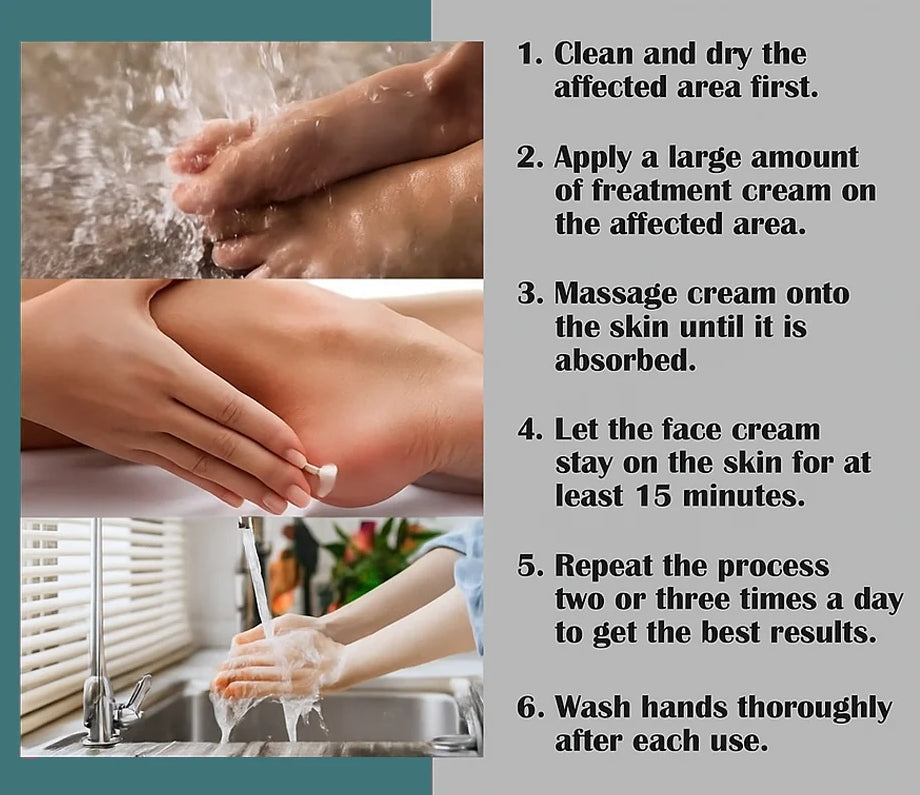 1. Clean and dry the affected area first.

2. Apply a large amount of freatment cream on the affected area.

3. Massage cream onto the skin until it is absorbed.

4. Let the face cream stay on the skin for at least 15 minutes.

5. Repeat the process two or three times a day to get the best results.

6. Wash hands thoroughly after each use.